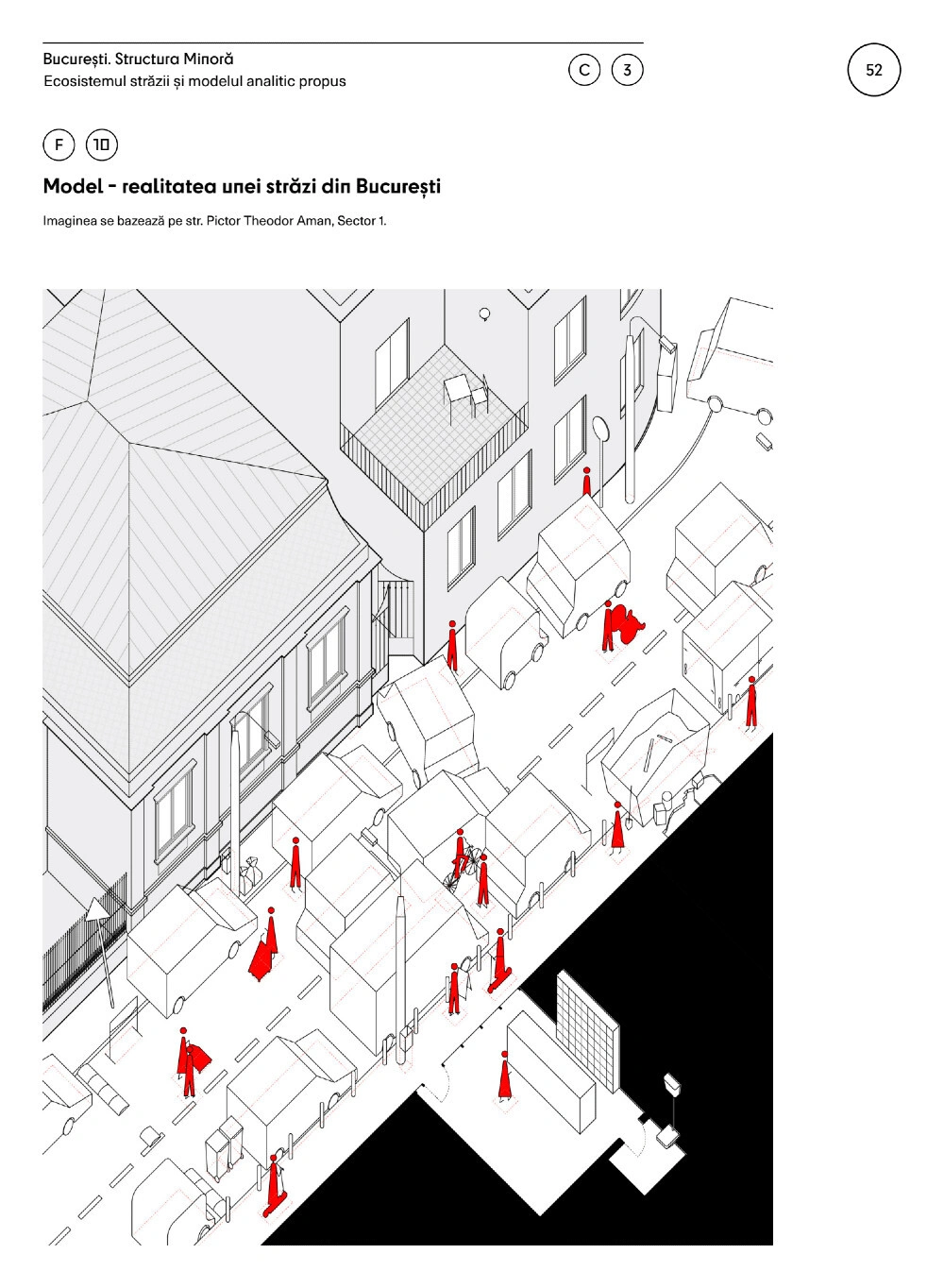 București. Structura Minoră
Ecosistemul străzii și modelul analitic propus

C 3

52

F 10

Model - realitatea unei străzi din București

Imaginea se bazează pe str. Pictor Theodor Aman, Sector 1.